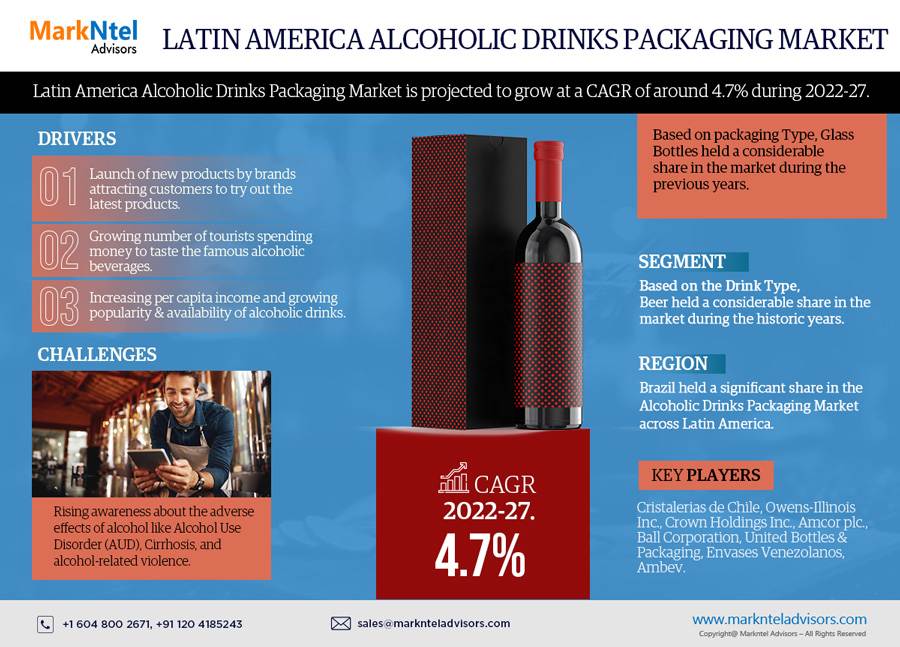 MarkNtel Advisors

LATIN AMERICA ALCOHOLIC DRINKS PACKAGING MARKET

Latin America Alcoholic Drinks Packaging Market is projected to grow at a CAGR of around 4.7% during 2022-27.

DRIVERS

01 Launch of new products by brands attracting customers to try out the latest products.

02 Growing number of tourists spending money to taste the famous alcoholic beverages.

03 Increasing per capita income and growing popularity & availability of alcoholic drinks.

CHALLENGES

Rising awareness about the adverse effects of alcohol like Alcohol Use Disorder (AUD), Cirrhosis, and alcohol-related violence.

CAGR 2022-27. 4.7%

Based on packaging Type, Glass Bottles held a considerable share in the market during the previous years.

SEGMENT

Based on the Drink Type, Beer held a considerable share in the market during the historic years.

REGION

Brazil held a significant share in the Alcoholic Drinks Packaging Market across Latin America.

KEY PLAYERS

Cristalerias de Chile, Owens-Illinois Inc., Crown Holdings Inc., Amcor plc., Ball Corporation, United Bottles & Packaging, Envases Venezolanos, Ambev.

+1 604 800 2671, +91 120 4185243

sales@marknteladvisors.com

www.marknteladvisors.com

Copyright@ Markntel Advisors – All Rights Reserved