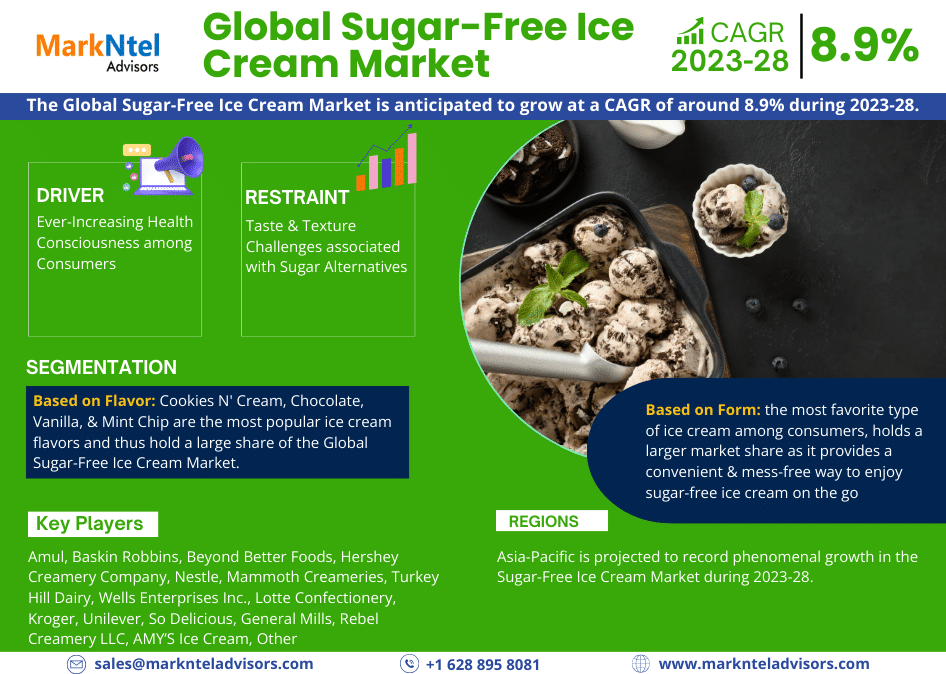 MarkNtel Advisors

Global Sugar-Free Ice Cream Market

CAGR 2023-28 8.9%

The Global Sugar-Free Ice Cream Market is anticipated to grow at a CAGR of around 8.9% during 2023-28.

DRIVER
Ever-Increasing Health Consciousness among Consumers

RESTRAINT
Taste & Texture Challenges associated with Sugar Alternatives

SEGMENTATION

Based on Flavor: Cookies N' Cream, Chocolate, Vanilla, & Mint Chip are the most popular ice cream flavors and thus hold a large share of the Global Sugar-Free Ice Cream Market.

Based on Form: the most favorite type of ice cream among consumers, holds a larger market share as it provides a convenient & mess-free way to enjoy sugar-free ice cream on the go

Key Players

Amul, Baskin Robbins, Beyond Better Foods, Hershey Creamery Company, Nestle, Mammoth Creameries, Turkey Hill Dairy, Wells Enterprises Inc., Lotte Confectionery, Kroger, Unilever, So Delicious, General Mills, Rebel Creamery LLC, AMY'S Ice Cream, Other

REGIONS

Asia-Pacific is projected to record phenomenal growth in the Sugar-Free Ice Cream Market during 2023-28.

sales@marknteladvisors.com
+1 628 895 8081
www.marknteladvisors.com